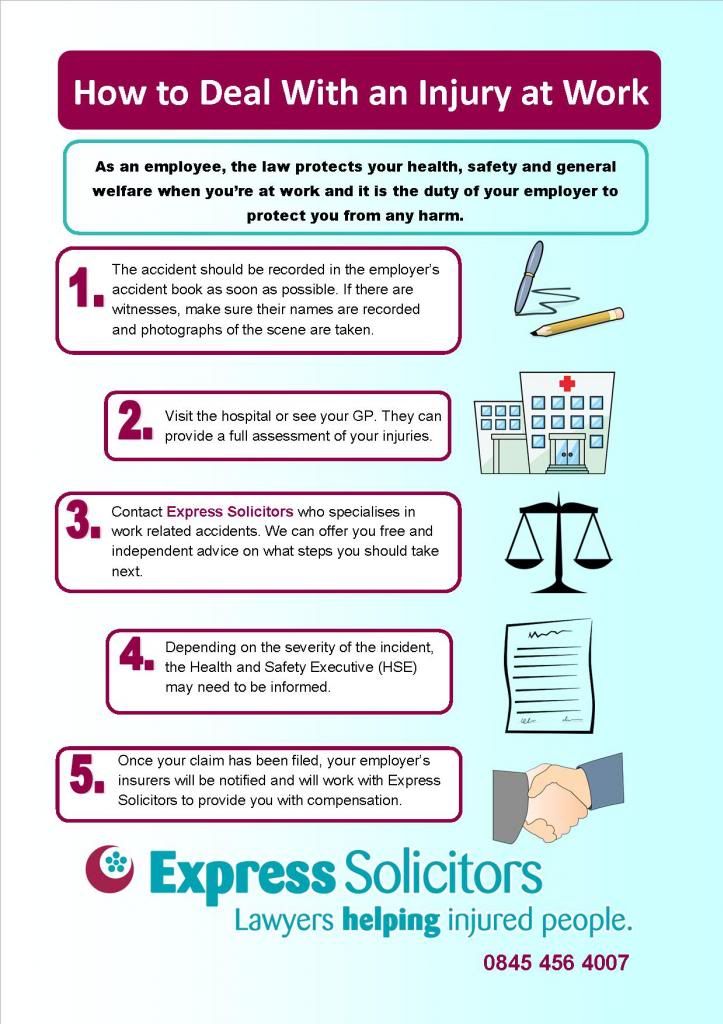 How to Deal With an Injury at Work

As an employee, the law protects your health, safety and general welfare when you're at work and it is the duty of your employer to protect you from any harm.

1. The accident should be recorded in the employer's accident book as soon as possible. If there are witnesses, make sure their names are recorded and photographs of the scene are taken.

2. Visit the hospital or see your GP. They can provide a full assessment of your injuries.

3. Contact Express Solicitors who specialises in work related accidents. We can offer you free and independent advice on what steps you should take next.

4. Depending on the severity of the incident, the Health and Safety Executive (HSE) may need to be informed.

5. Once your claim has been filed, your employer's insurers will be notified and will work with Express Solicitors to provide you with compensation.

Express Solicitors
Lawyers helping injured people.

0845 456 4007